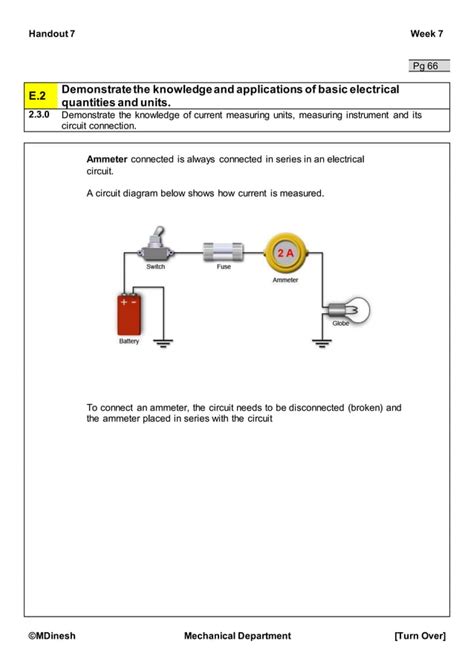 Handout 7

Week 7

Pg 66

| E.2 | Demonstrate the knowledge and applications of basic electrical quantities and units. |
|---|---|
| 2.3.0 | Demonstrate the knowledge of current measuring units, measuring instrument and its circuit connection. |

**Ammeter** connected is always connected in series in an electrical circuit.

A circuit diagram below shows how current is measured.

Switch

Fuse

2 A

Ammeter

+ -

Battery

Globe

To connect an ammeter, the circuit needs to be disconnected (broken) and the ammeter placed in series with the circuit

©MDinesh

Mechanical Department

[Turn Over]