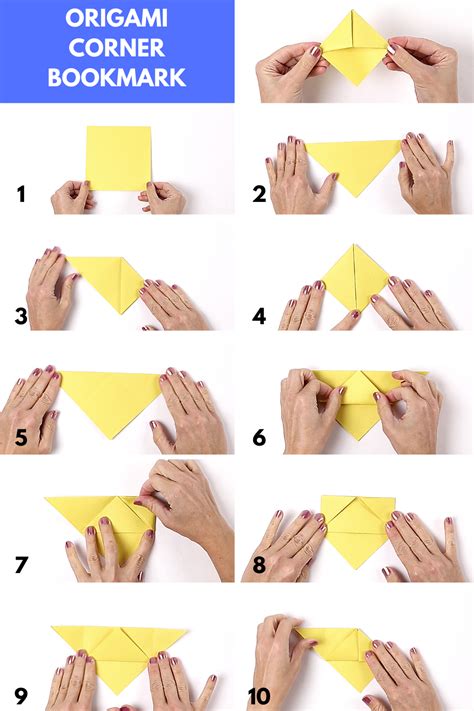 ORIGAMI CORNER BOOKMARK

1

2

3

4

5

6

7

8

9

10