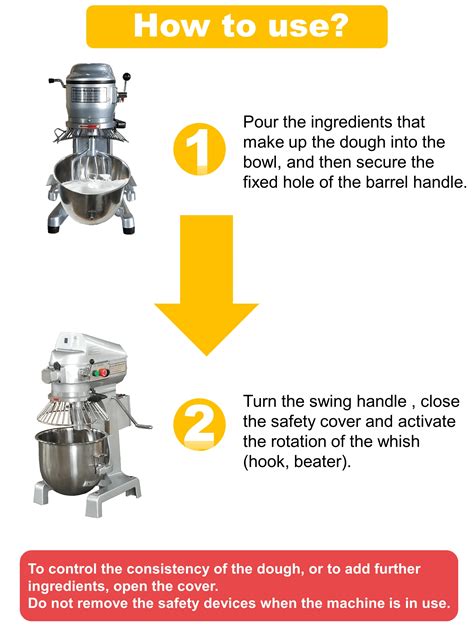 How to use?

1

Pour the ingredients that make up the dough into the bowl, and then secure the fixed hole of the barrel handle.

2

Turn the swing handle , close the safety cover and activate the rotation of the whish (hook, beater).

To control the consistency of the dough, or to add further ingredients, open the cover.
Do not remove the safety devices when the machine is in use.