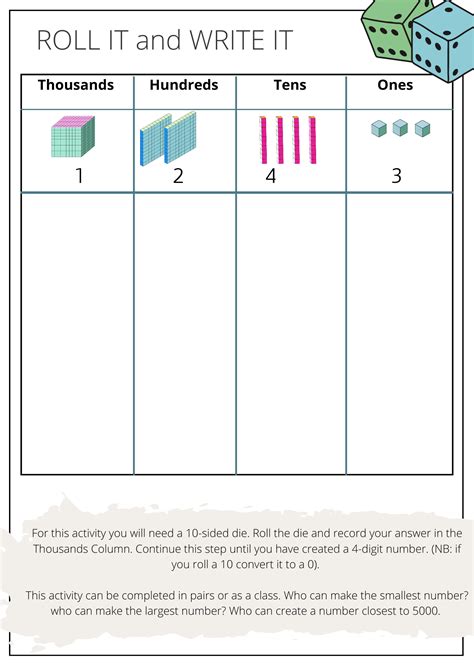 ROLL IT and WRITE IT

| Thousands | Hundreds | Tens | Ones |
|---|---|---|---|
| 1 | 2 | 4 | 3 |
| | | | |

For this activity you will need a 10-sided die. Roll the die and record your answer in the Thousands Column. Continue this step until you have created a 4-digit number. (NB: if you roll a 10 convert it to a 0).

This activity can be completed in pairs or as a class. Who can make the smallest number? who can make the largest number? Who can create a number closest to 5000.