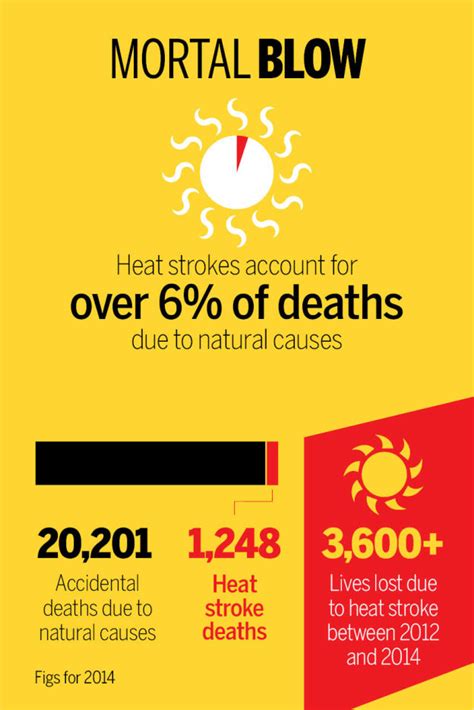 MORTAL BLOW

Heat strokes account for
over 6% of deaths
due to natural causes

20,201
Accidental deaths due to natural causes

1,248
Heat stroke deaths

3,600+
Lives lost due to heat stroke between 2012 and 2014

Figs for 2014