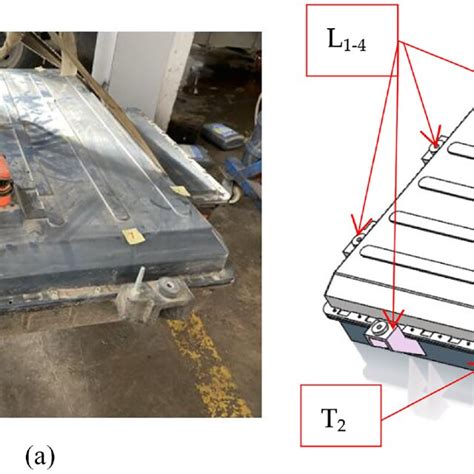 $L_{1-4}$

$T_2$

(a)