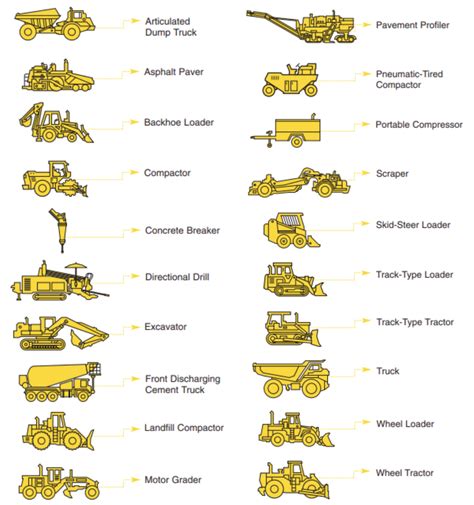 Articulated Dump Truck

Asphalt Paver

Backhoe Loader

Compactor

Concrete Breaker

Directional Drill

Excavator

Front Discharging Cement Truck

Landfill Compactor

Motor Grader

Pavement Profiler

Pneumatic-Tired Compactor

Portable Compressor

Scraper

Skid-Steer Loader

Track-Type Loader

Track-Type Tractor

Truck

Wheel Loader

Wheel Tractor