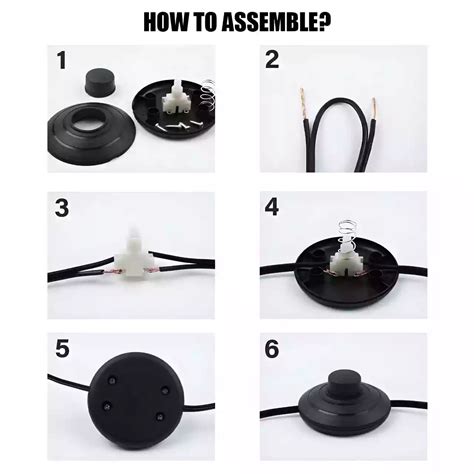 HOW TO ASSEMBLE?

1

2

3

4

5

6