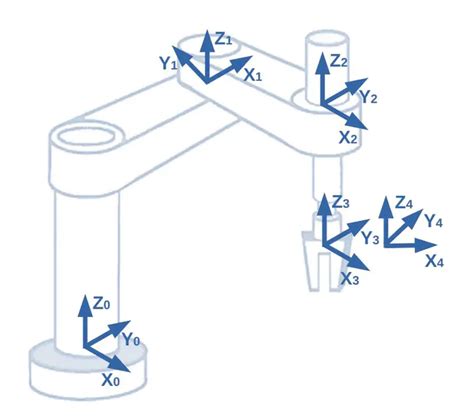 $Z_1$
$Y_1$
$X_1$
$Z_2$
$Y_2$
$X_2$
$Z_3$
$Y_3$
$X_3$
$Z_4$
$Y_4$
$X_4$
$Z_0$
$Y_0$
$X_0$