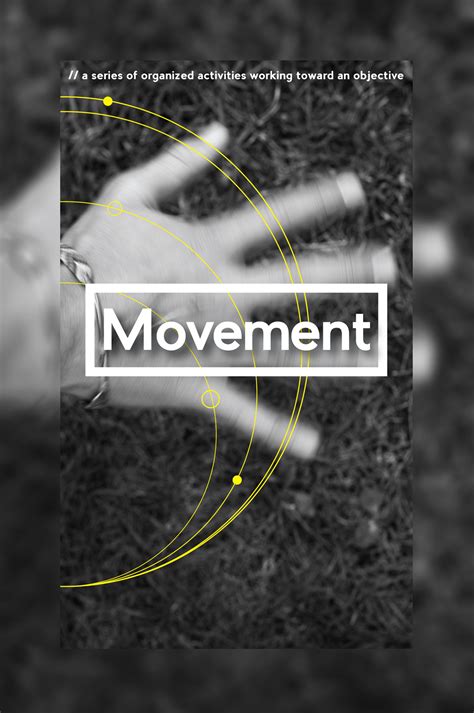 // a series of organized activities working toward an objective

Movement