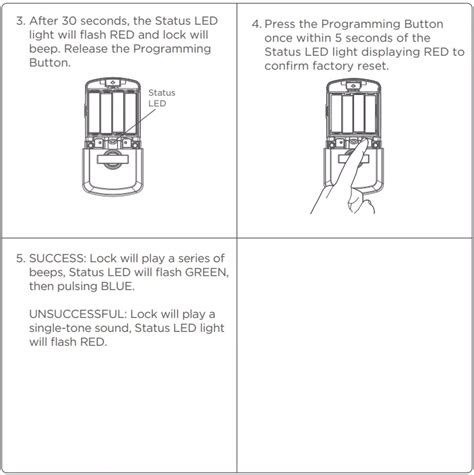 3. After 30 seconds, the Status LED light will flash RED and lock will beep. Release the Programming Button.

Status LED

4. Press the Programming Button once within 5 seconds of the Status LED light displaying RED to confirm factory reset.

5. SUCCESS: Lock will play a series of beeps, Status LED will flash GREEN, then pulsing BLUE.

UNSUCCESSFUL: Lock will play a single-tone sound, Status LED light will flash RED.