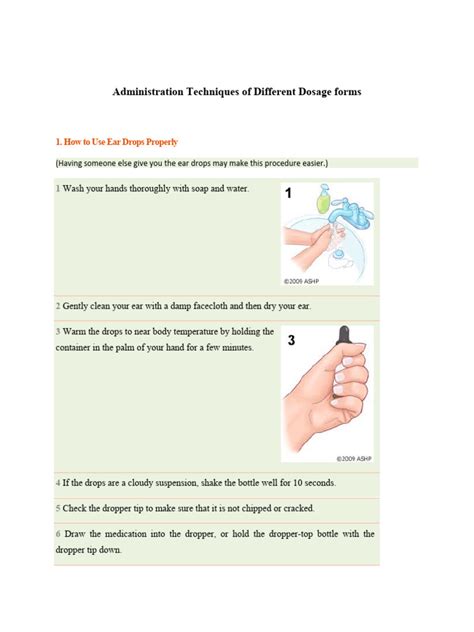 Administration Techniques of Different Dosage forms

1. How to Use Ear Drops Properly

(Having someone else give you the ear drops may make this procedure easier.)

1 Wash your hands thoroughly with soap and water.

1

©2009 ASHP

2 Gently clean your ear with a damp facecloth and then dry your ear.

3 Warm the drops to near body temperature by holding the container in the palm of your hand for a few minutes.

3

©2009 ASHP

4 If the drops are a cloudy suspension, shake the bottle well for 10 seconds.

5 Check the dropper tip to make sure that it is not chipped or cracked.

6 Draw the medication into the dropper, or hold the dropper-top bottle with the dropper tip down.