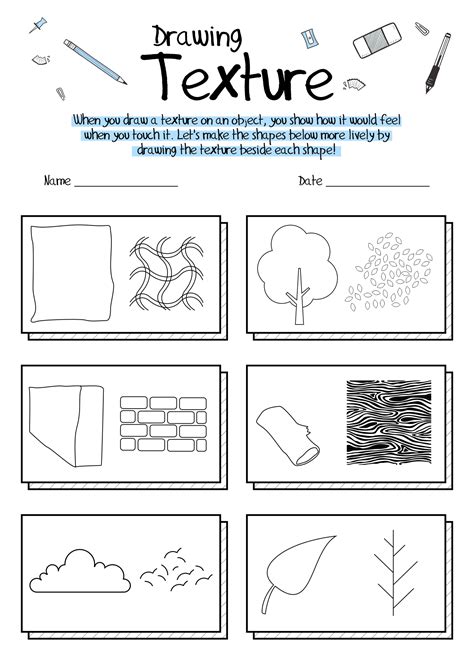 Drawing
Texture

When you draw a texture on an object, you show how it would feel when you touch it. Let's make the shapes below more lively by drawing the texture beside each shape!

Name ________________ Date ________________