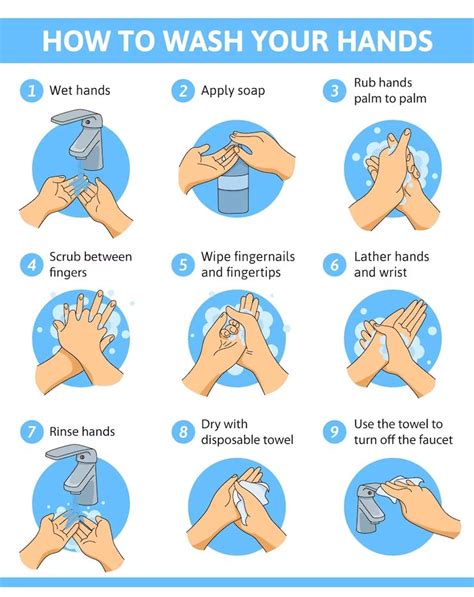 HOW TO WASH YOUR HANDS

1 Wet hands

2 Apply soap

3 Rub hands palm to palm

4 Scrub between fingers

5 Wipe fingernails and fingertips

6 Lather hands and wrist

7 Rinse hands

8 Dry with disposable towel

9 Use the towel to turn off the faucet