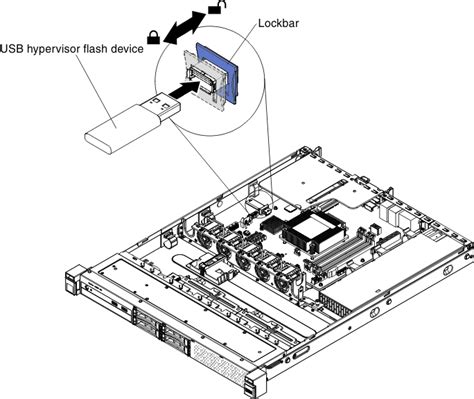 Lockbar

USB hypervisor flash device