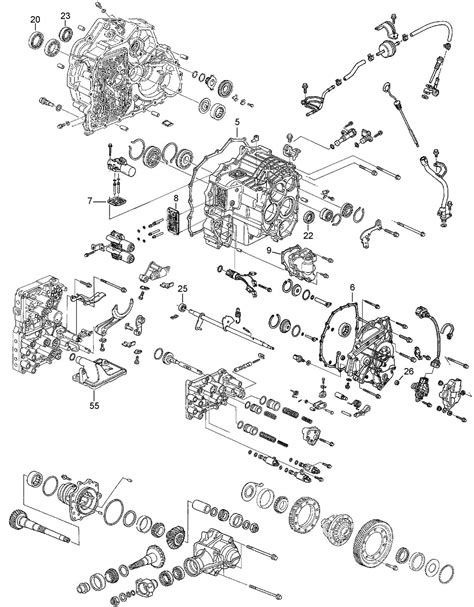 20
23
5
7
8
22
9
25
6
26
55