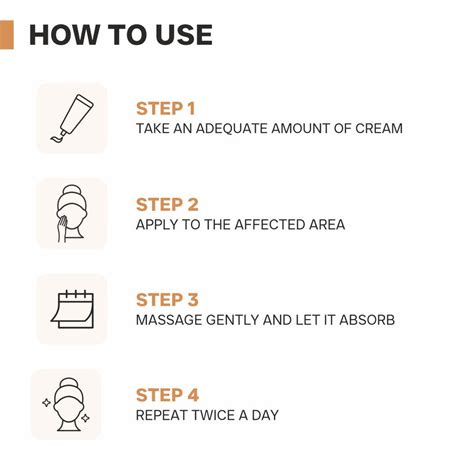 HOW TO USE

STEP 1
TAKE AN ADEQUATE AMOUNT OF CREAM

STEP 2
APPLY TO THE AFFECTED AREA

STEP 3
MASSAGE GENTLY AND LET IT ABSORB

STEP 4
REPEAT TWICE A DAY