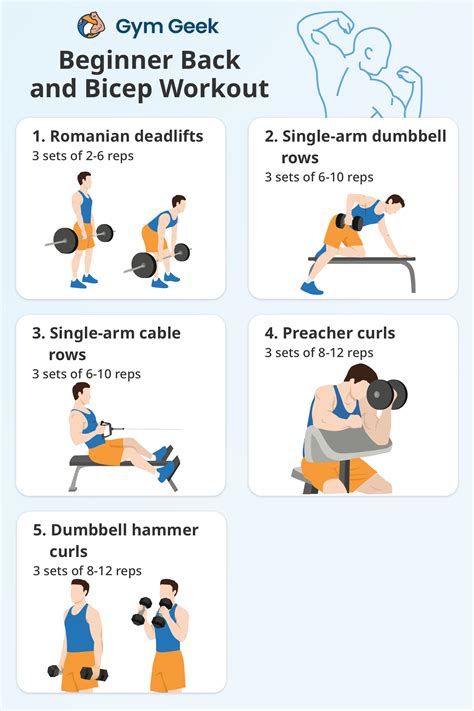 Gym Geek

Beginner Back and Bicep Workout

1. Romanian deadlifts
3 sets of 2-6 reps

2. Single-arm dumbbell rows
3 sets of 6-10 reps

3. Single-arm cable rows
3 sets of 6-10 reps

4. Preacher curls
3 sets of 8-12 reps

5. Dumbbell hammer curls
3 sets of 8-12 reps