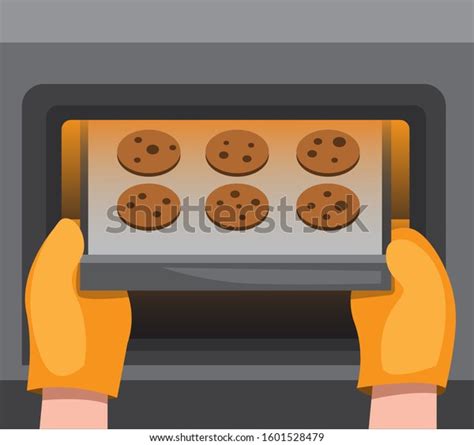 shutterstock

www.shutterstock.com · 1601528479