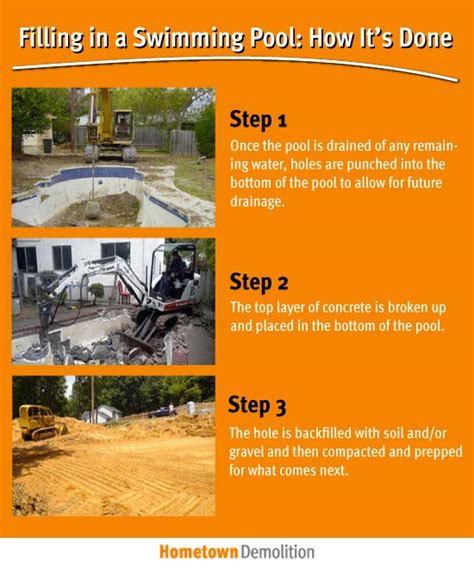 Filling in a Swimming Pool: How It's Done

Step 1

Once the pool is drained of any remaining water, holes are punched into the bottom of the pool to allow for future drainage.

Step 2

The top layer of concrete is broken up and placed in the bottom of the pool.

Step 3

The hole is backfilled with soil and/or gravel and then compacted and prepped for what comes next.

Hometown Demolition