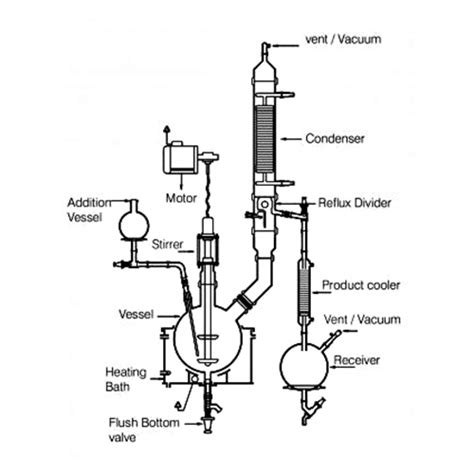 vent / Vacuum

Condenser

Motor

Addition Vessel

Reflux Divider

Stirrer

Product cooler

Vessel

Vent / Vacuum

Receiver

Heating Bath

Flush Bottom valve