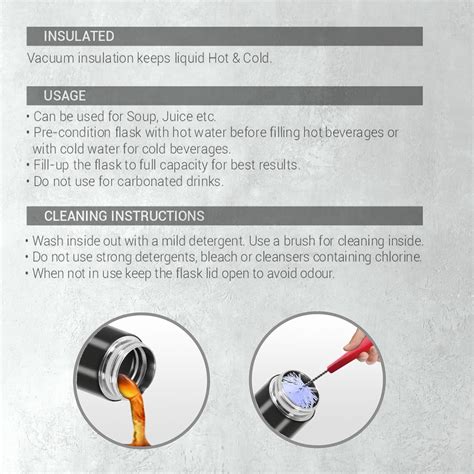 INSULATED

Vacuum insulation keeps liquid Hot & Cold.

USAGE

• Can be used for Soup, Juice etc.
• Pre-condition flask with hot water before filling hot beverages or with cold water for cold beverages.
• Fill-up the flask to full capacity for best results.
• Do not use for carbonated drinks.

CLEANING INSTRUCTIONS

• Wash inside out with a mild detergent. Use a brush for cleaning inside.
• Do not use strong detergents, bleach or cleansers containing chlorine.
• When not in use keep the flask lid open to avoid odour.