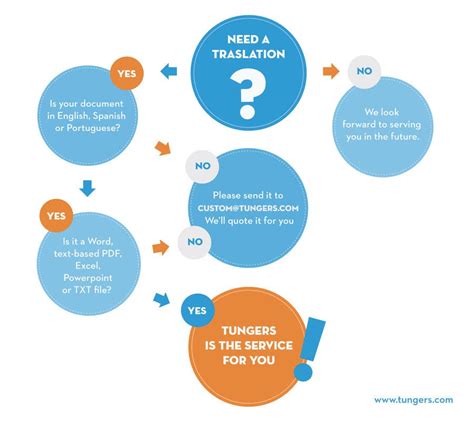 NEED A TRASLATION

?

YES

Is your document in English, Spanish or Portuguese?

NO

We look forward to serving you in the future.

NO

Please send it to CUSTOM@TUNGERS.COM We'll quote it for you

YES

Is it a Word, text-based PDF, Excel, Powerpoint or TXT file?

NO

YES

TUNGERS IS THE SERVICE FOR YOU

!

www.tungers.com