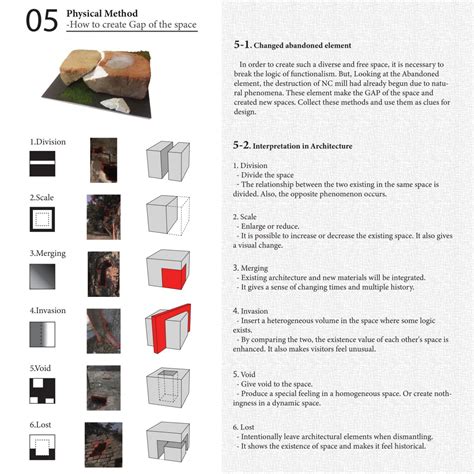 05 Physical Method
-How to create Gap of the space

1.Division

2.Scale

3.Merging

4.Invasion

5.Void

6.Lost

5-1. Changed abandoned element

In order to create such a diverse and free space, it is necessary to break the logic of functionalism. But, Looking at the Abandoned element, the destruction of NC mill had already begun due to natural phenomena. These element make the GAP of the space and created new spaces. Collect these methods and use them as clues for design.

5-2. Interpretation in Architecture

1. Division
- Divide the space
- The relationship between the two existing in the same space is divided. Also, the opposite phenomenon occurs.

2. Scale
- Enlarge or reduce.
- It is possible to increase or decrease the existing space. It also gives a visual change.

3. Merging
- Existing architecture and new materials will be integrated.
- It gives a sense of changing times and multiple history.

4. Invasion
- Insert a heterogeneous volume in the space where some logic exists.
- By comparing the two, the existence value of each other's space is enhanced. It also makes visitors feel unusual.

5. Void
- Give void to the space.
- Produce a special feeling in a homogeneous space. Or create nothingness in a dynamic space.

6. Lost
- Intentionally leave architectural elements when dismantling.
- It shows the existence of space and makes it feel historical.