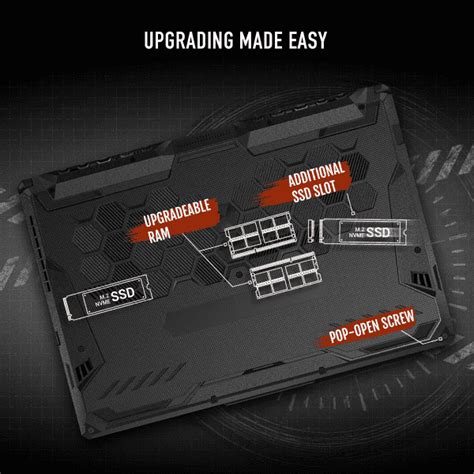 UPGRADING MADE EASY

ADDITIONAL SSD SLOT

UPGRADEABLE RAM

M.2 NVME SSD

M.2 NVME SSD

POP-OPEN SCREW