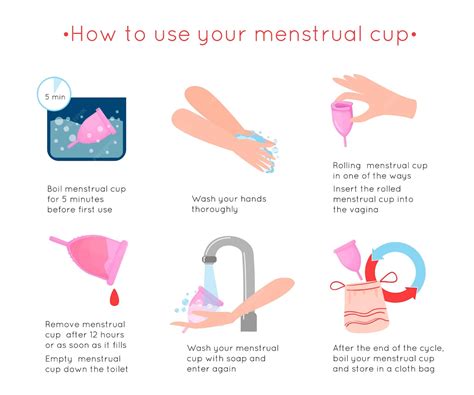 •How to use your menstrual cup•

5 min

Boil menstrual cup for 5 minutes before first use

Wash your hands thoroughly

Rolling menstrual cup in one of the ways

Insert the rolled menstrual cup into the vagina

Remove menstrual cup after 12 hours or as soon as it fills

Empty menstrual cup down the toilet

Wash your menstrual cup with soap and enter again

After the end of the cycle, boil your menstrual cup and store in a cloth bag