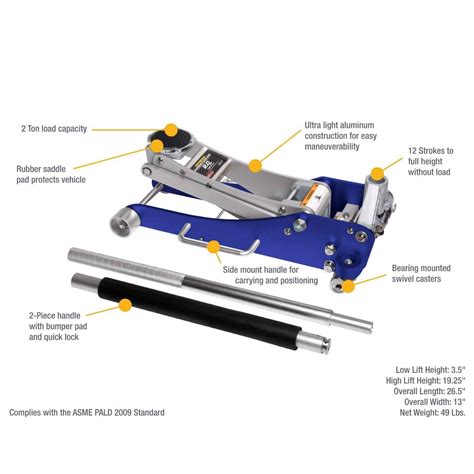 2 Ton load capacity

Rubber saddle pad protects vehicle

Ultra light aluminum construction for easy maneuverability

12 Strokes to full height without load

Side mount handle for carrying and positioning

Bearing mounted swivel casters

2-Piece handle with bumper pad and quick lock

Low Lift Height: 3.5"
High Lift Height: 19.25"
Overall Length: 26.5"
Overall Width: 13"
Net Weight: 49 Lbs.

Complies with the ASME PALD 2009 Standard