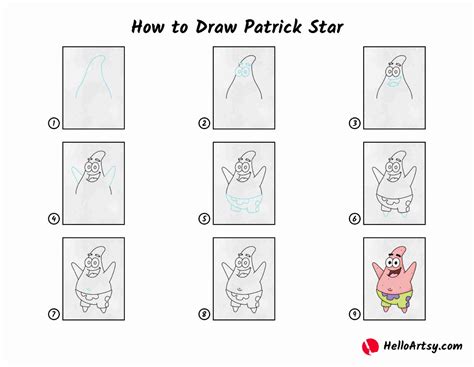 How to Draw Patrick Star

1

2

3

4

5

6

7

8

9

HelloArtsy.com