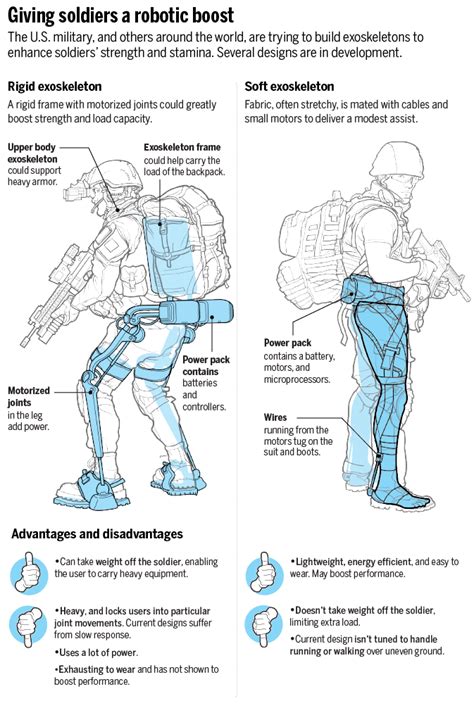 Giving soldiers a robotic boost

The U.S. military, and others around the world, are trying to build exoskeletons to enhance soldiers' strength and stamina. Several designs are in development.

Rigid exoskeleton

A rigid frame with motorized joints could greatly boost strength and load capacity.

Upper body exoskeleton could support heavy armor.

Exoskeleton frame could help carry the load of the backpack.

Power pack contains batteries and controllers.

Motorized joints in the leg add power.

Soft exoskeleton

Fabric, often stretchy, is mated with cables and small motors to deliver a modest assist.

Power pack contains a battery, motors, and microprocessors.

Wires running from the motors tug on the suit and boots.

Advantages and disadvantages

•Can take weight off the soldier, enabling the user to carry heavy equipment.

•Heavy, and locks users into particular joint movements. Current designs suffer from slow response.

•Uses a lot of power.

•Exhausting to wear and has not shown to boost performance.

•Lightweight, energy efficient, and easy to wear. May boost performance.

•Doesn't take weight off the soldier, limiting extra load.

•Current design isn't tuned to handle running or walking over uneven ground.