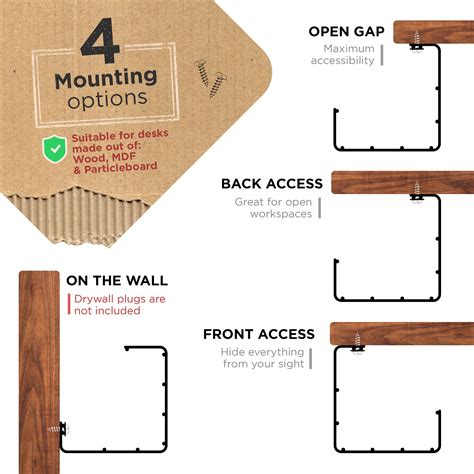 4
Mounting
options

Suitable for desks made out of:
Wood, MDF
& Particleboard

OPEN GAP
Maximum accessibility

BACK ACCESS
Great for open workspaces

ON THE WALL
Drywall plugs are not included

FRONT ACCESS
Hide everything from your sight