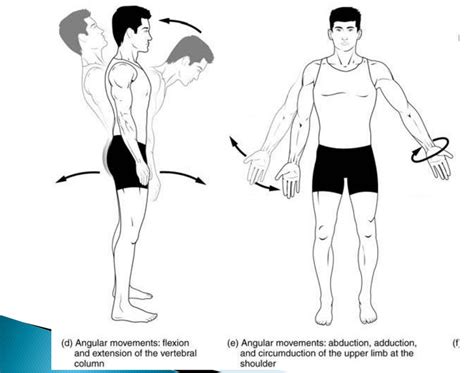 (d) Angular movements: flexion and extension of the vertebral column

(e) Angular movements: abduction, adduction, and circumduction of the upper limb at the shoulder

(f