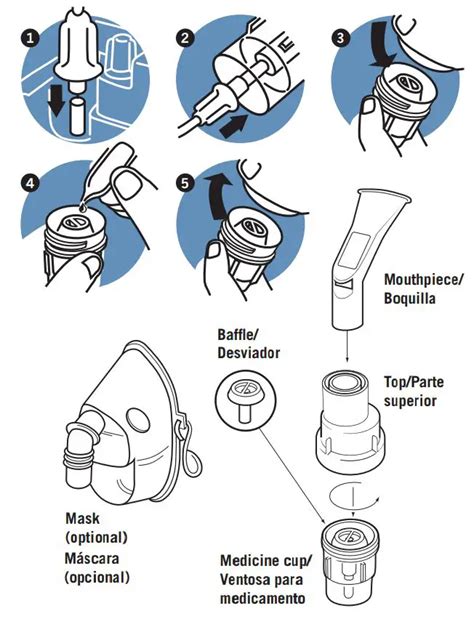 1
2
3
4
5

Mouthpiece/
Boquilla

Baffle/
Desviador

Top/Parte superior

Mask (optional)
Máscara (opcional)

Medicine cup/
Ventosa para medicamento