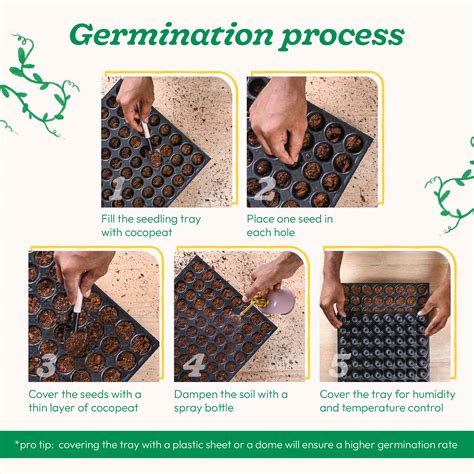 Germination process

1

Fill the seedling tray with cocopeat

2

Place one seed in each hole

3

Cover the seeds with a thin layer of cocopeat

4

Dampen the soil with a spray bottle

5

Cover the tray for humidity and temperature control

*pro tip: covering the tray with a plastic sheet or a dome will ensure a higher germination rate