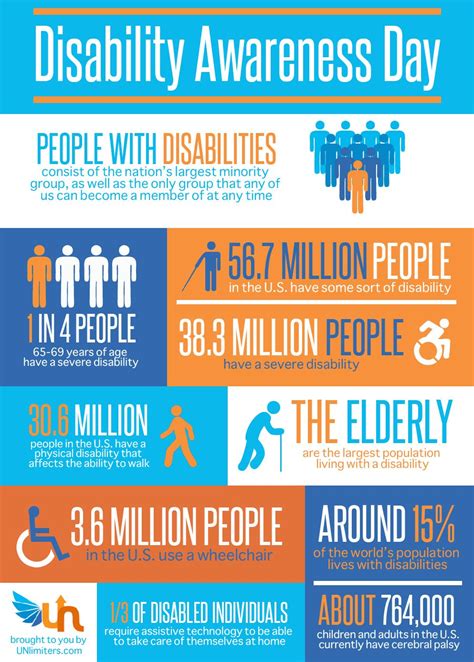 Disability Awareness Day

PEOPLE WITH DISABILITIES
consist of the nation's largest minority group, as well as the only group that any of us can become a member of at any time

1 IN 4 PEOPLE
65-69 years of age have a severe disability

56.7 MILLION PEOPLE
in the U.S. have some sort of disability

38.3 MILLION PEOPLE
have a severe disability

30.6 MILLION
people in the U.S. have a physical disability that affects the ability to walk

THE ELDERLY
are the largest population living with a disability

3.6 MILLION PEOPLE
in the U.S. use a wheelchair

AROUND 15%
of the world's population lives with disabilities

UN
brought to you by UNlimiters.com

1/3 OF DISABLED INDIVIDUALS
require assistive technology to be able to take care of themselves at home

ABOUT 764,000
children and adults in the U.S. currently have cerebral palsy