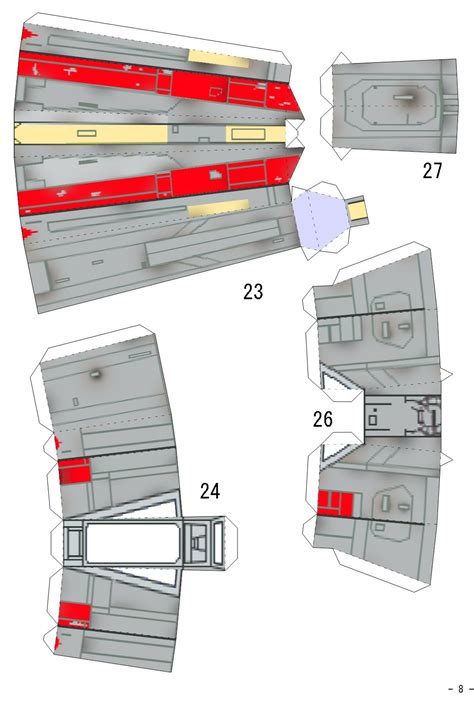 27

23

26

24

- 8 -