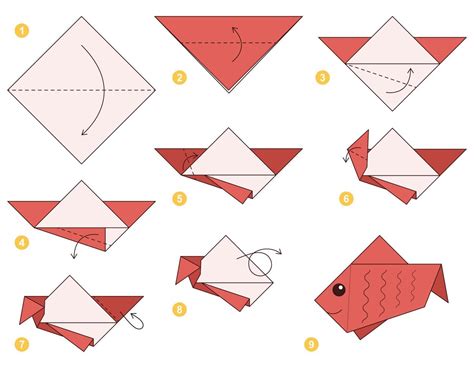 1
2
3
4
5
6
7
8
9