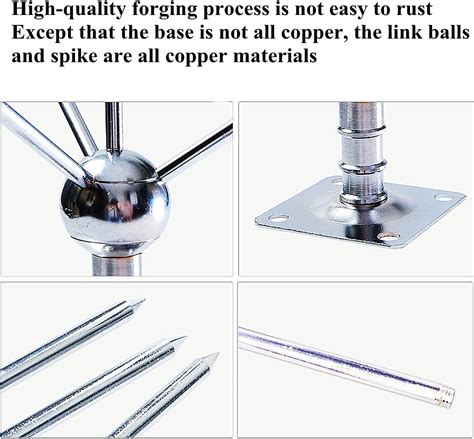 High-quality forging process is not easy to rust
Except that the base is not all copper, the link balls and spike are all copper materials