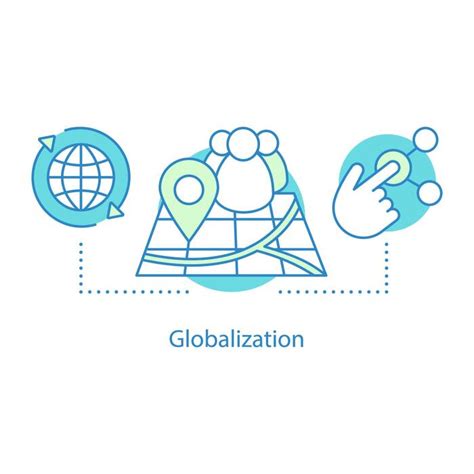 Globalization