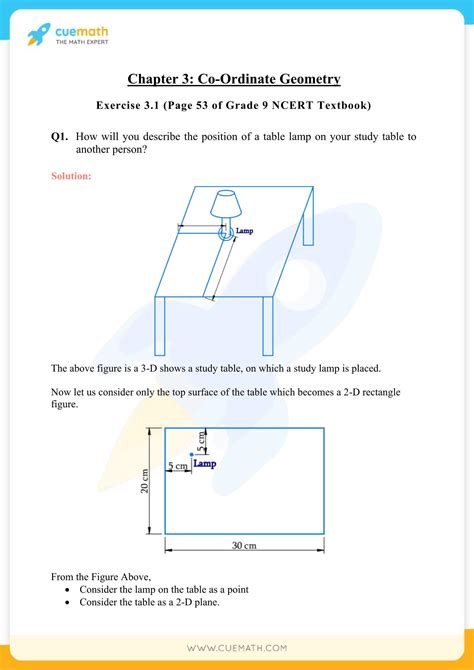 cuemath
THE MATH EXPERT

Chapter 3: Co-Ordinate Geometry

Exercise 3.1 (Page 53 of Grade 9 NCERT Textbook)

Q1. How will you describe the position of a table lamp on your study table to another person?

Solution:

Lamp

The above figure is a 3-D shows a study table, on which a study lamp is placed.

Now let us consider only the top surface of the table which becomes a 2-D rectangle figure.

5 cm
5 cm
Lamp
20 cm
30 cm

From the Figure Above,
• Consider the lamp on the table as a point
• Consider the table as a 2-D plane.

WWW.CUEMATH.COM