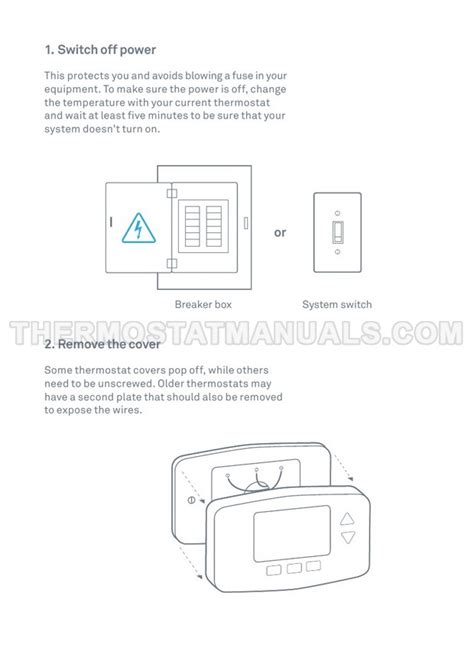 1. Switch off power

This protects you and avoids blowing a fuse in your equipment. To make sure the power is off, change the temperature with your current thermostat and wait at least five minutes to be sure that your system doesn't turn on.

or

Breaker box

System switch

THERMOSTATMANUALS.COM

2. Remove the cover

Some thermostat covers pop off, while others need to be unscrewed. Older thermostats may have a second plate that should also be removed to expose the wires.