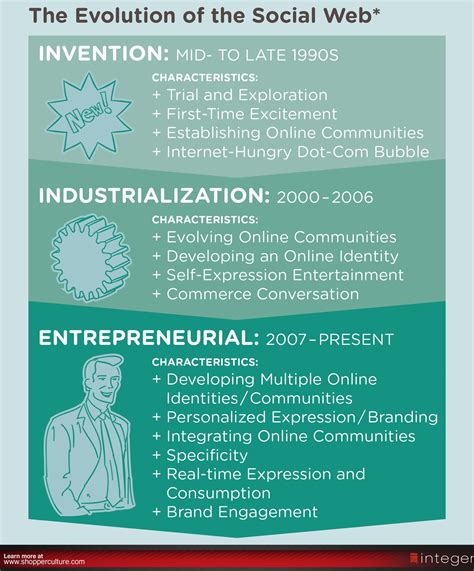 The Evolution of the Social Web*

INVENTION: MID- TO LATE 1990S

New!

CHARACTERISTICS:
+ Trial and Exploration
+ First-Time Excitement
+ Establishing Online Communities
+ Internet-Hungry Dot-Com Bubble

INDUSTRIALIZATION: 2000–2006

CHARACTERISTICS:
+ Evolving Online Communities
+ Developing an Online Identity
+ Self-Expression Entertainment
+ Commerce Conversation

ENTREPRENEURIAL: 2007–PRESENT

CHARACTERISTICS:
+ Developing Multiple Online Identities/Communities
+ Personalized Expression/Branding
+ Integrating Online Communities
+ Specificity
+ Real-time Expression and Consumption
+ Brand Engagement

Learn more at
www.shopperculture.com

integer