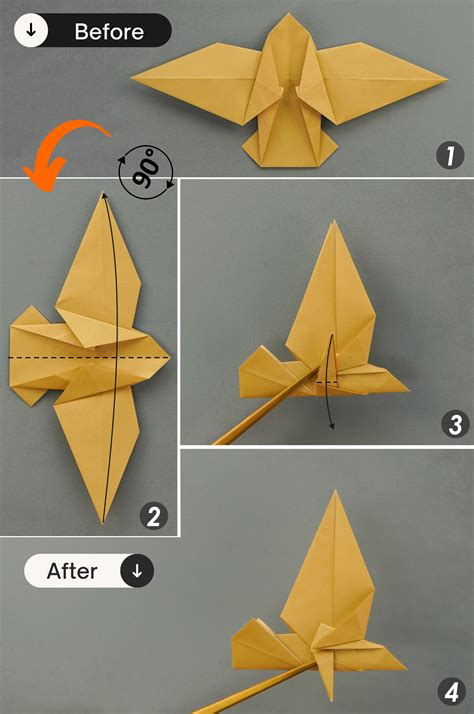 Before

1

90°

2

3

After

4