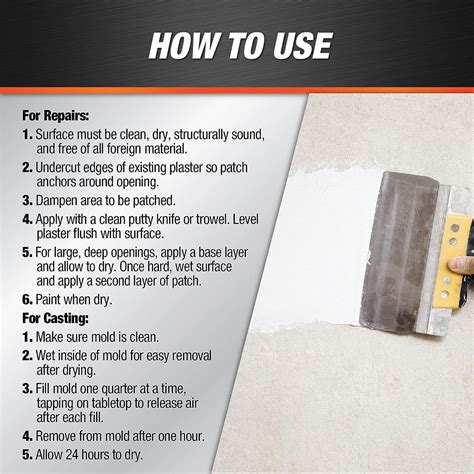 HOW TO USE

For Repairs:

1. Surface must be clean, dry, structurally sound, and free of all foreign material.

2. Undercut edges of existing plaster so patch anchors around opening.

3. Dampen area to be patched.

4. Apply with a clean putty knife or trowel. Level plaster flush with surface.

5. For large, deep openings, apply a base layer and allow to dry. Once hard, wet surface and apply a second layer of patch.

6. Paint when dry.

For Casting:

1. Make sure mold is clean.

2. Wet inside of mold for easy removal after drying.

3. Fill mold one quarter at a time, tapping on tabletop to release air after each fill.

4. Remove from mold after one hour.

5. Allow 24 hours to dry.