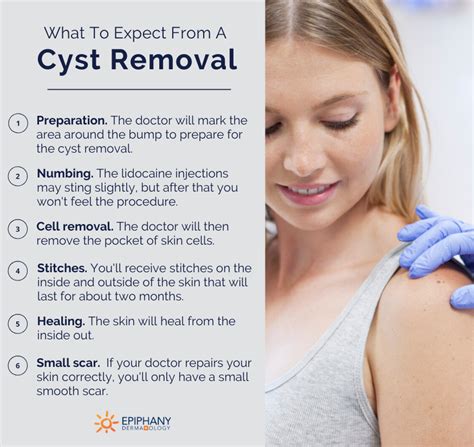 What To Expect From A
Cyst Removal

1 Preparation. The doctor will mark the area around the bump to prepare for the cyst removal.

2 Numbing. The lidocaine injections may sting slightly, but after that you won't feel the procedure.

3 Cell removal. The doctor will then remove the pocket of skin cells.

4 Stitches. You'll receive stitches on the inside and outside of the skin that will last for about two months.

5 Healing. The skin will heal from the inside out.

6 Small scar. If your doctor repairs your skin correctly, you'll only have a small smooth scar.

EPIPHANY
DERMATOLOGY