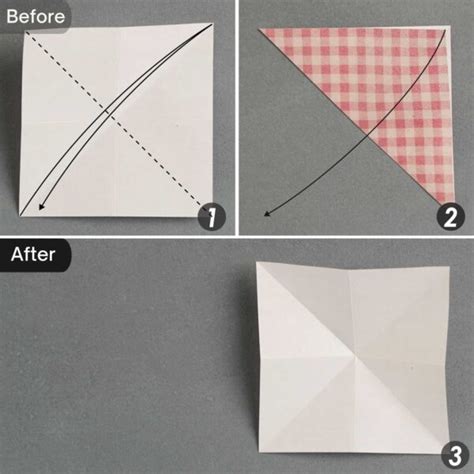 Before

1

2

After

3