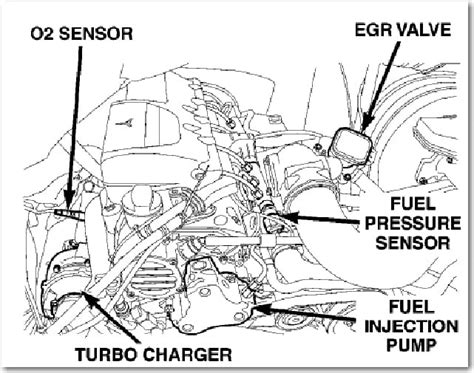 O2 SENSOR

EGR VALVE

FUEL PRESSURE SENSOR

FUEL INJECTION PUMP

TURBO CHARGER