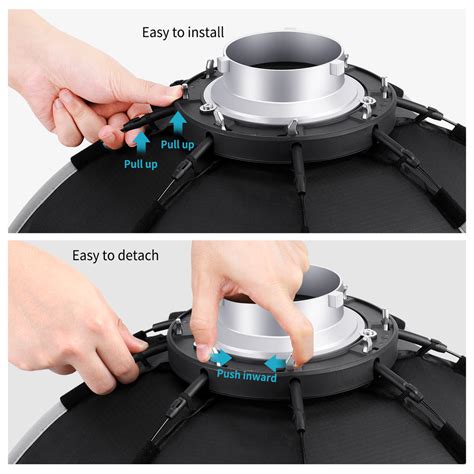 Easy to install

Pull up

Pull up

Easy to detach

Push inward