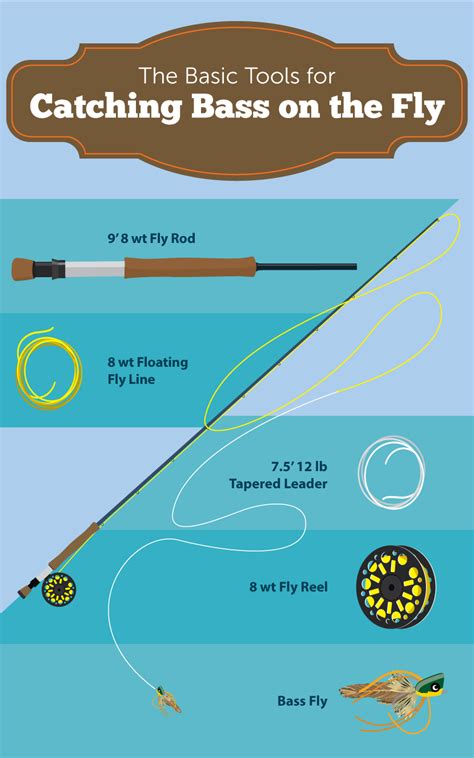 The Basic Tools for
Catching Bass on the Fly

9' 8 wt Fly Rod

8 wt Floating Fly Line

7.5' 12 lb Tapered Leader

8 wt Fly Reel

Bass Fly