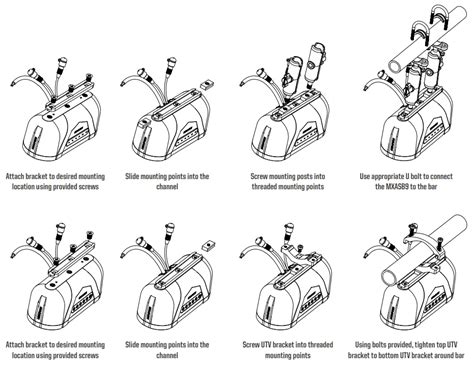 Attach bracket to desired mounting location using provided screws

Slide mounting points into the channel

Screw mounting posts into threaded mounting points

Use appropriate U bolt to connect the MXASB9 to the bar

Attach bracket to desired mounting location using provided screws

Slide mounting points into the channel

Screw UTV bracket into threaded mounting points

Using bolts provided, tighten top UTV bracket to bottom UTV bracket around bar