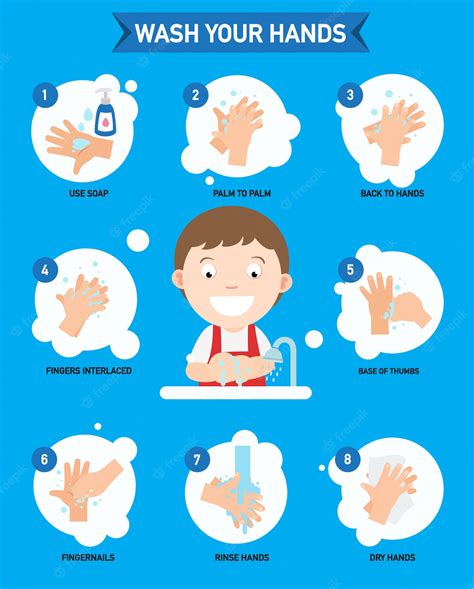 WASH YOUR HANDS

1
USE SOAP

2
PALM TO PALM

3
BACK TO HANDS

4
FINGERS INTERLACED

5
BASE OF THUMBS

6
FINGERNAILS

7
RINSE HANDS

8
DRY HANDS

freepik